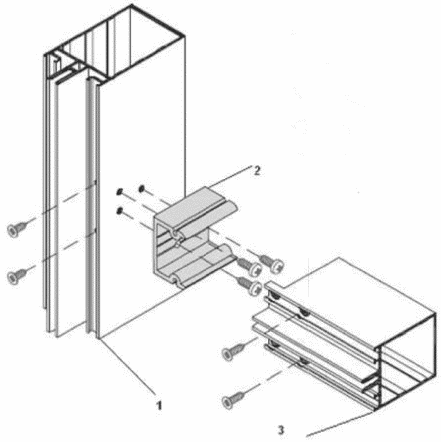 2

1

3