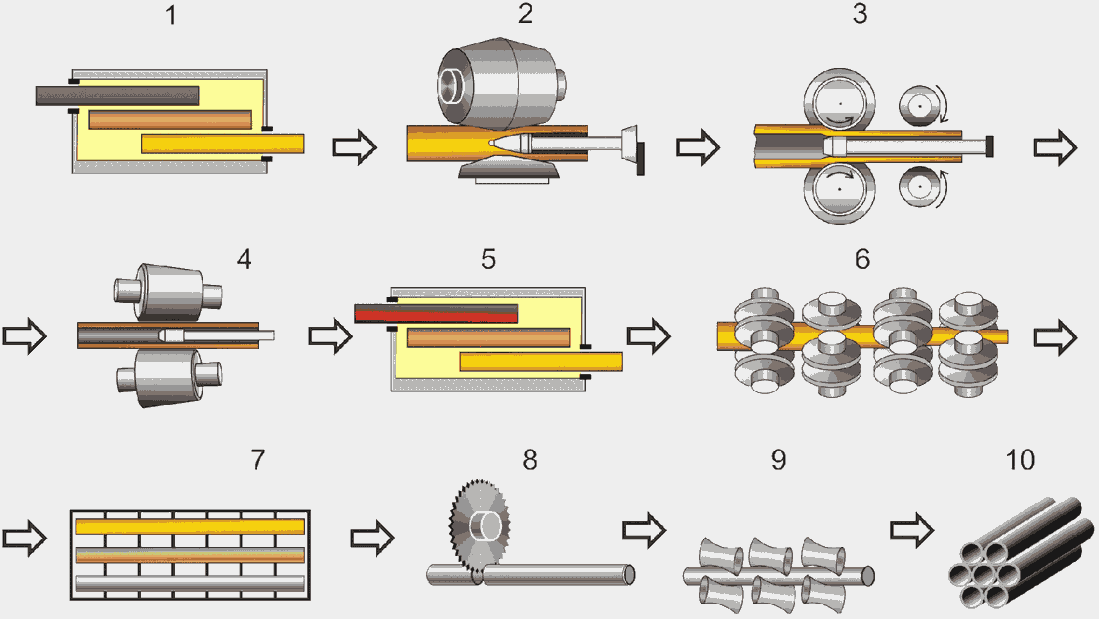 1

2

3

4

5

6

7

8

9

10