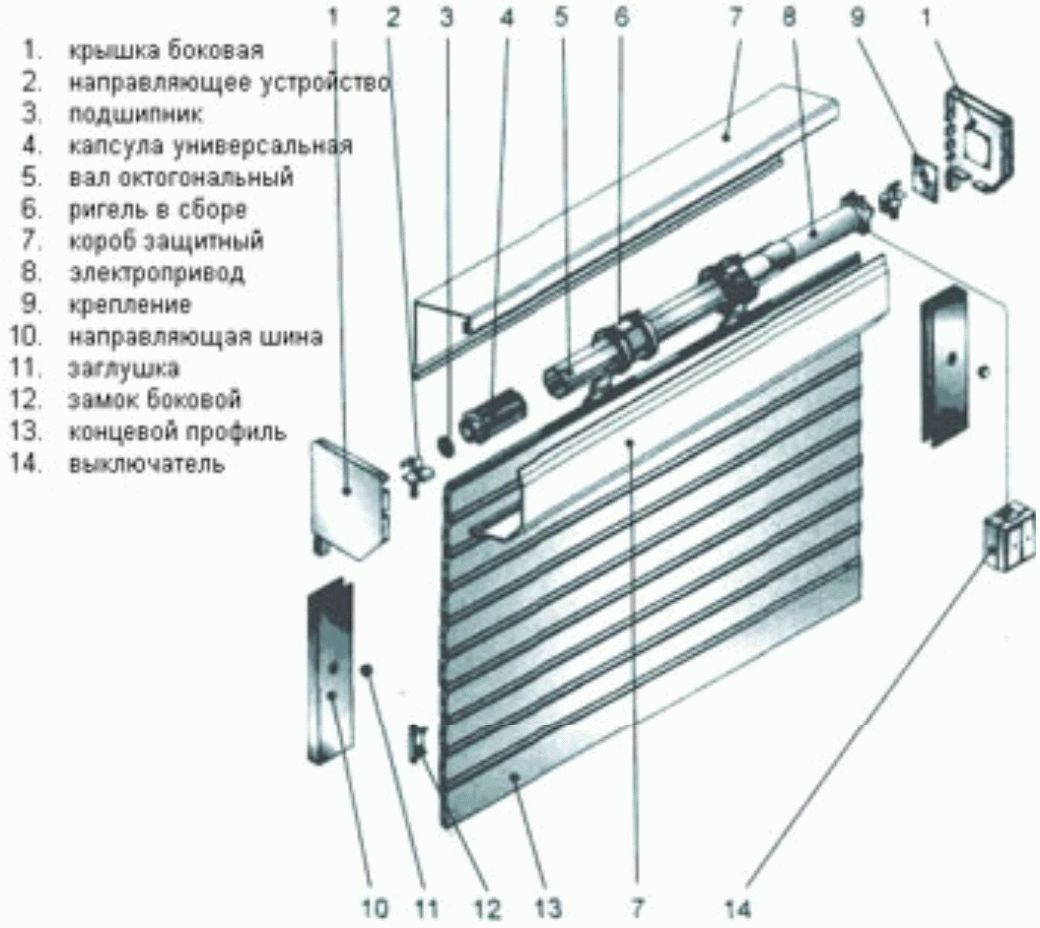 1. крышка боковая
2. направляющее устройство
3. подшипник
4. капсула универсальная
5. вал октогональный
6. ригель в сборе
7. короб защитный
8. электропривод
9. крепление
10. направляющая шина
11. заглушка
12. замок боковой
13. концевой профиль
14. выключатель

1 2 3 4 5 6 7 8 9 1

10 11 12 13 7 14