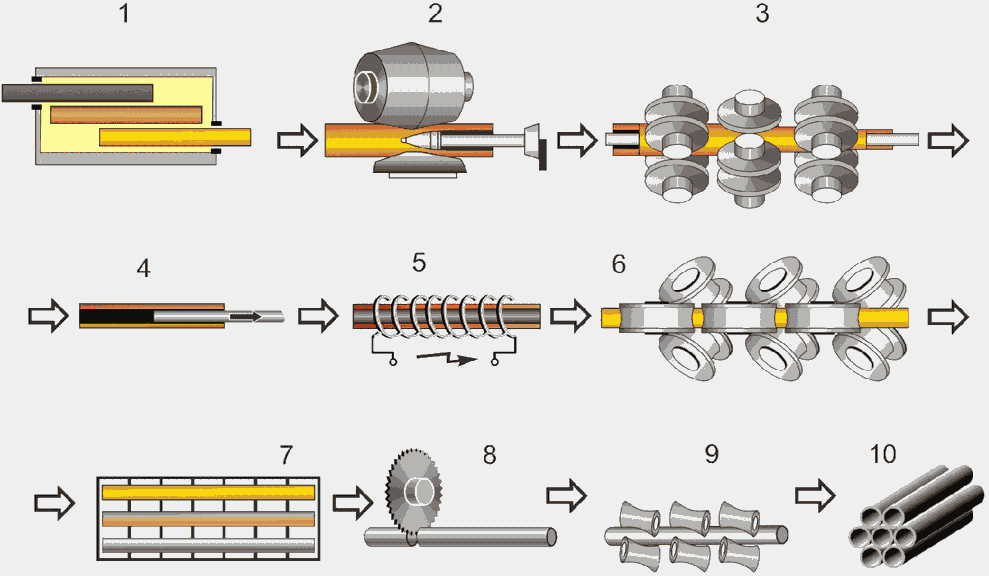 1
2
3
4
5
6
7
8
9
10