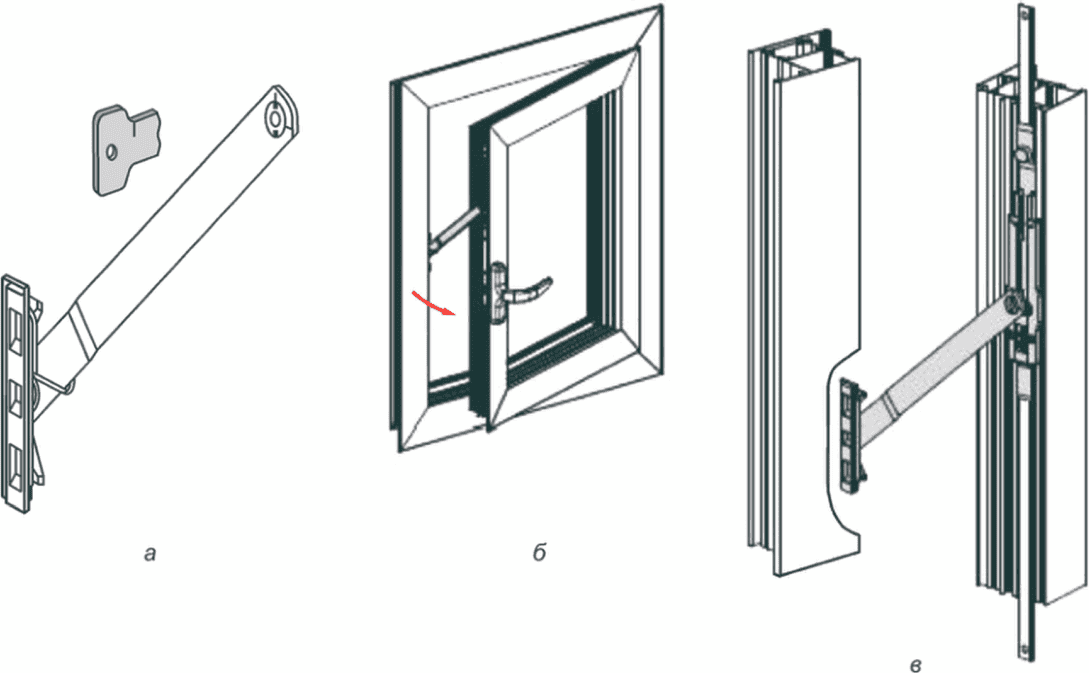 а

б

в