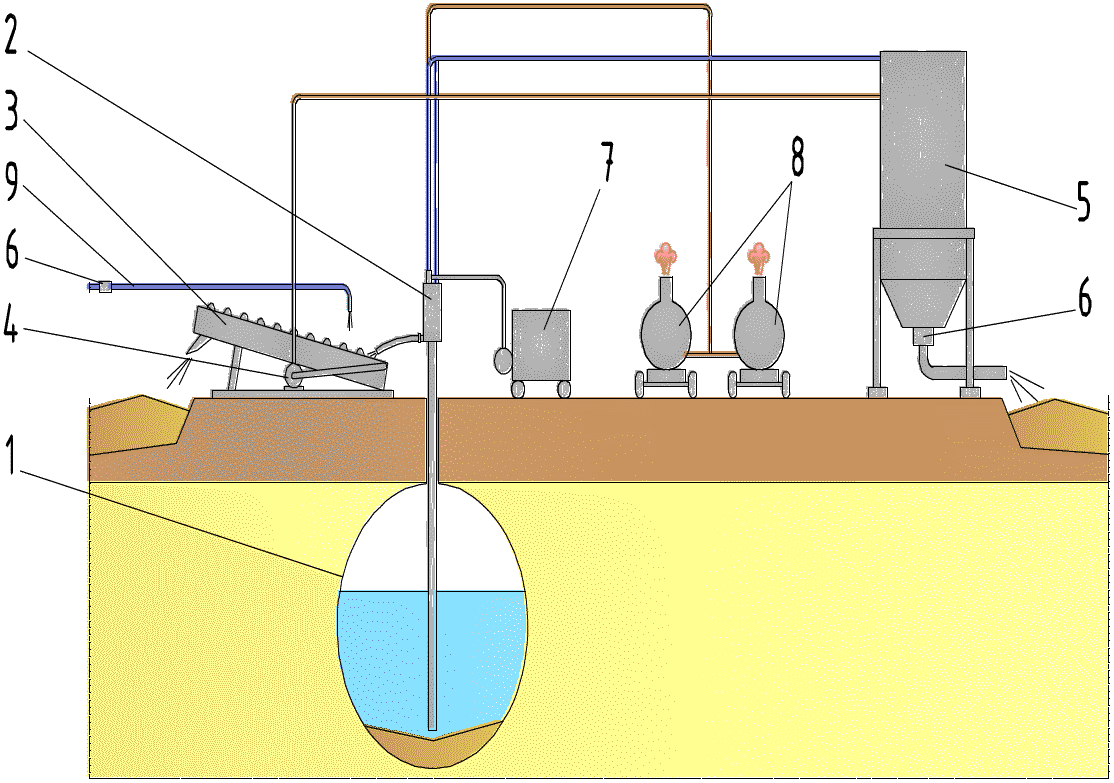 2
3
9
6
4
1
7
8
5
6