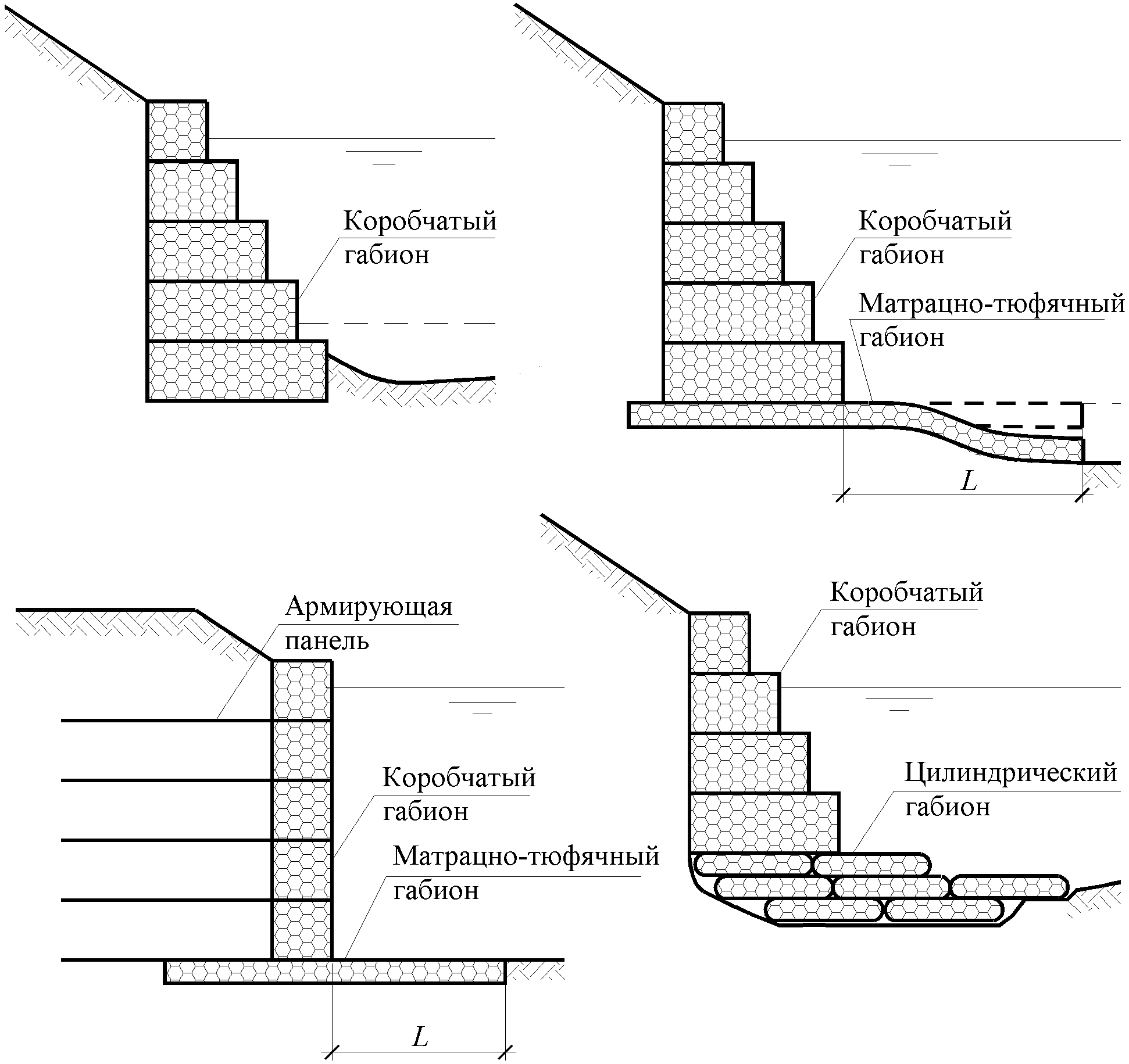 Коробчатый габион

Коробчатый габион

Матрацно-тюфячный габион

$L$

Армирующая панель

Коробчатый габион

Матрацно-тюфячный габион

$L$

Коробчатый габион

Цилиндрический габион