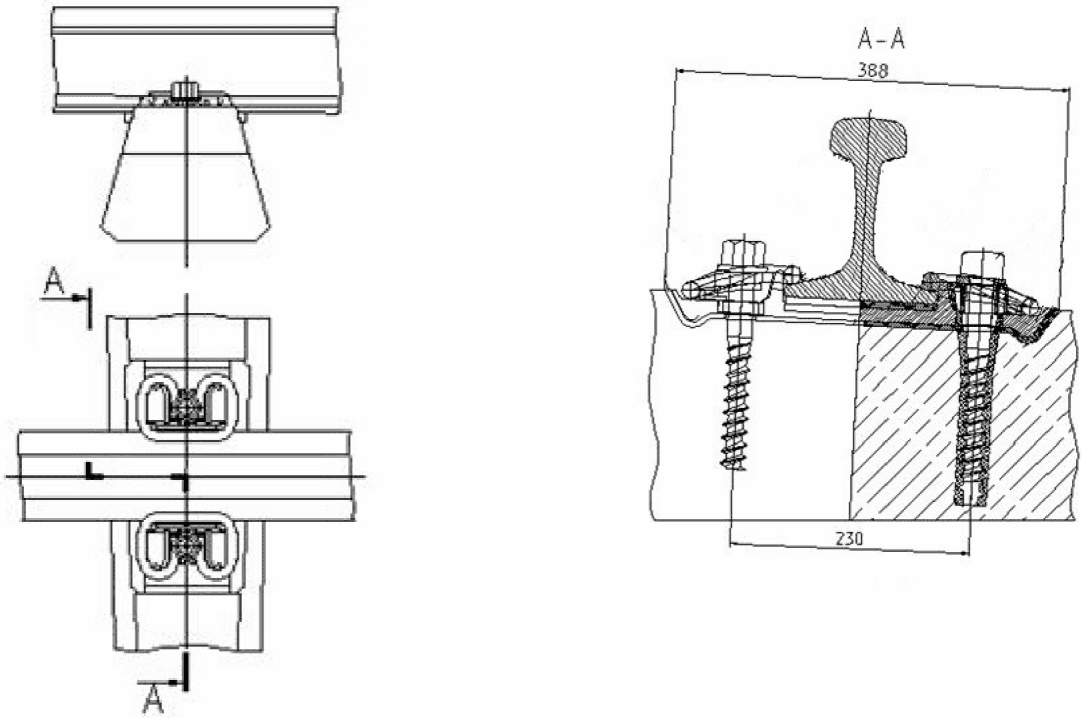 A
A
A-A
388
230