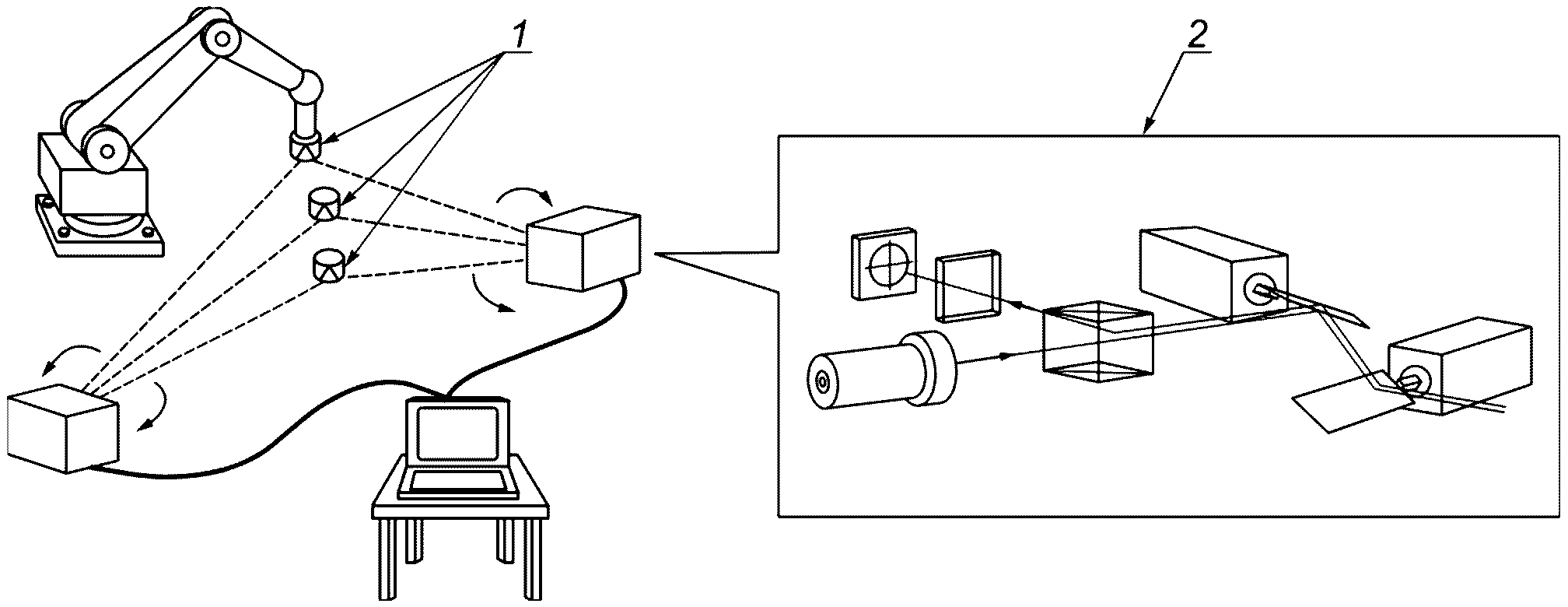 1

2