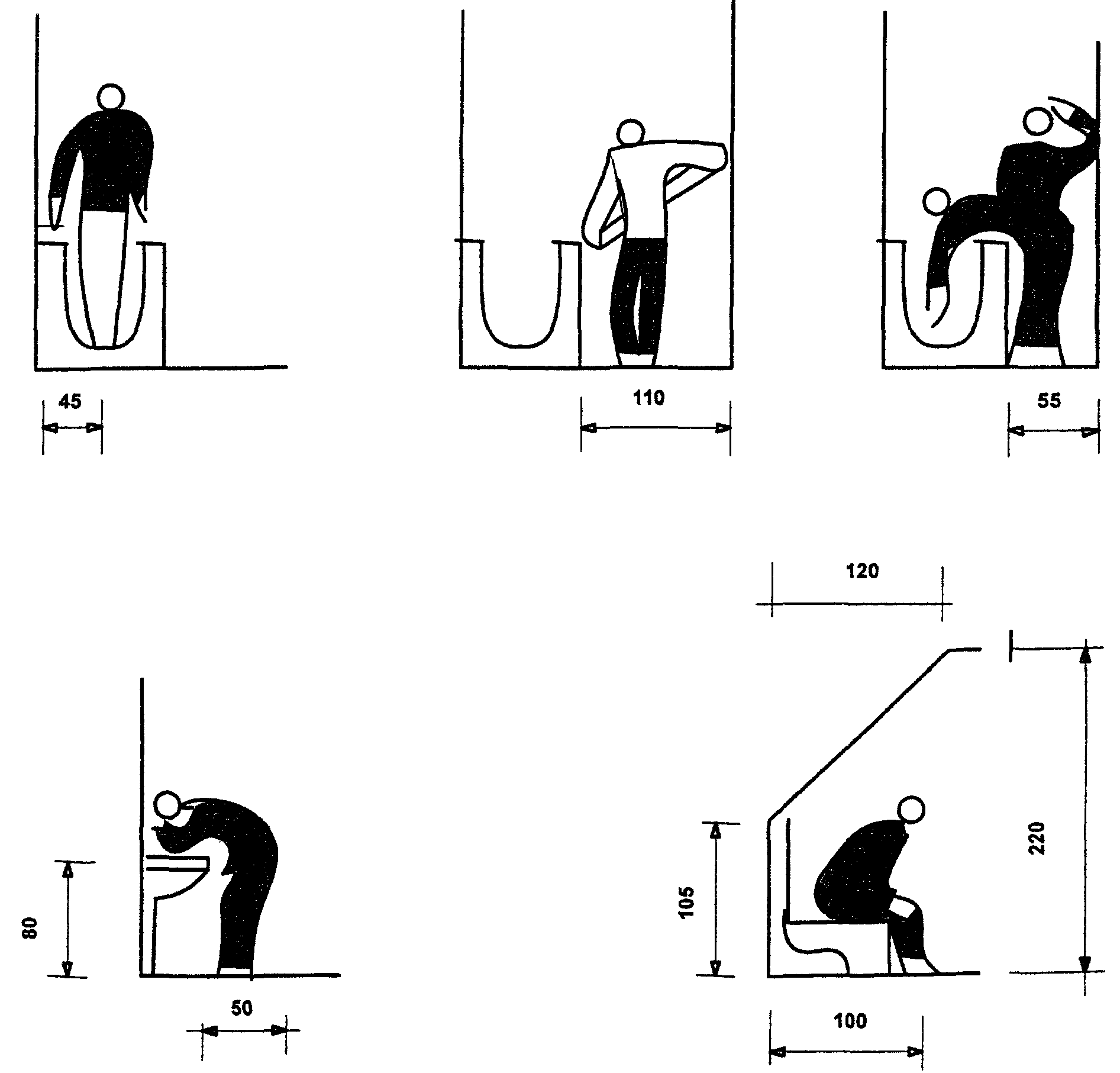 45

110

55

120

80

50

105

220

100