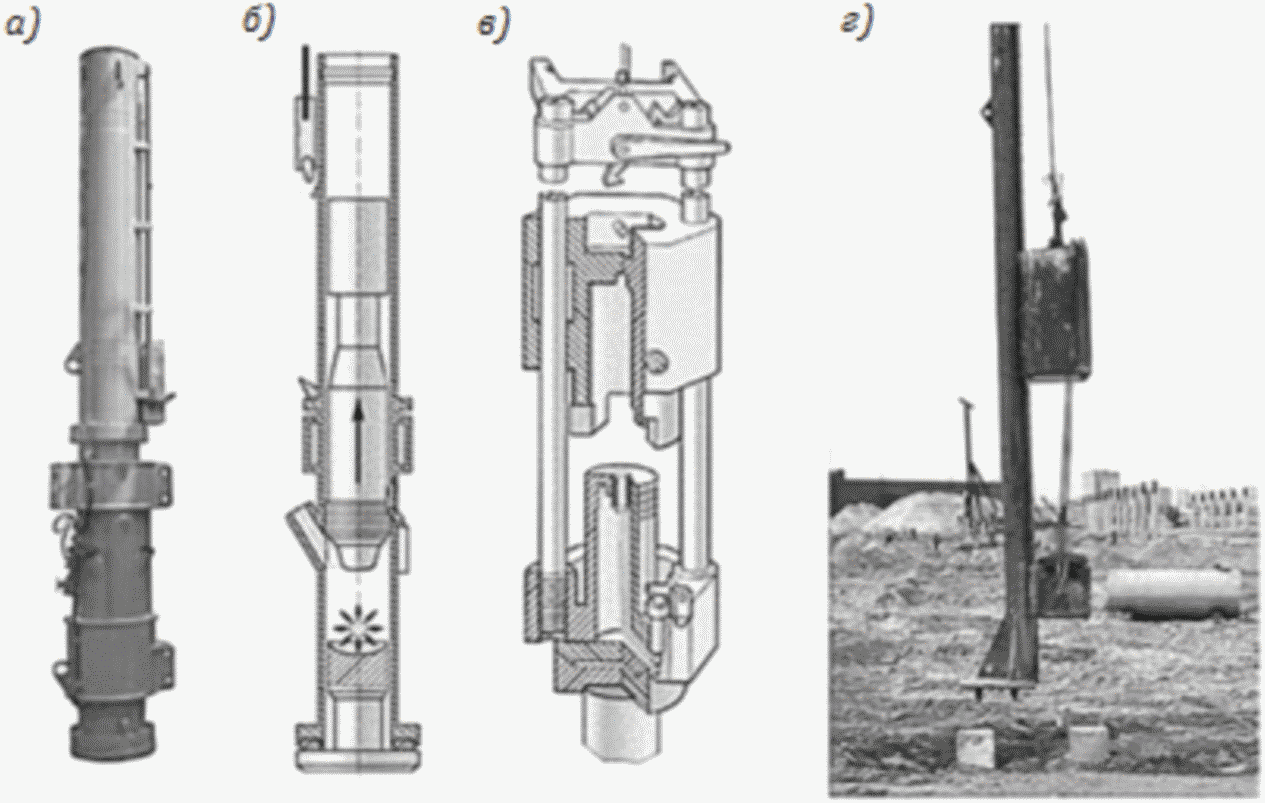 а)
б)
в)
г)