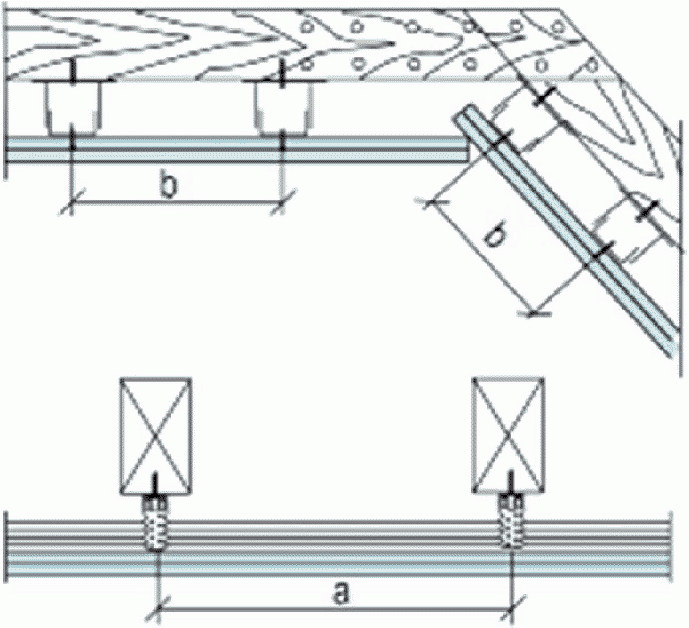 b

b

a