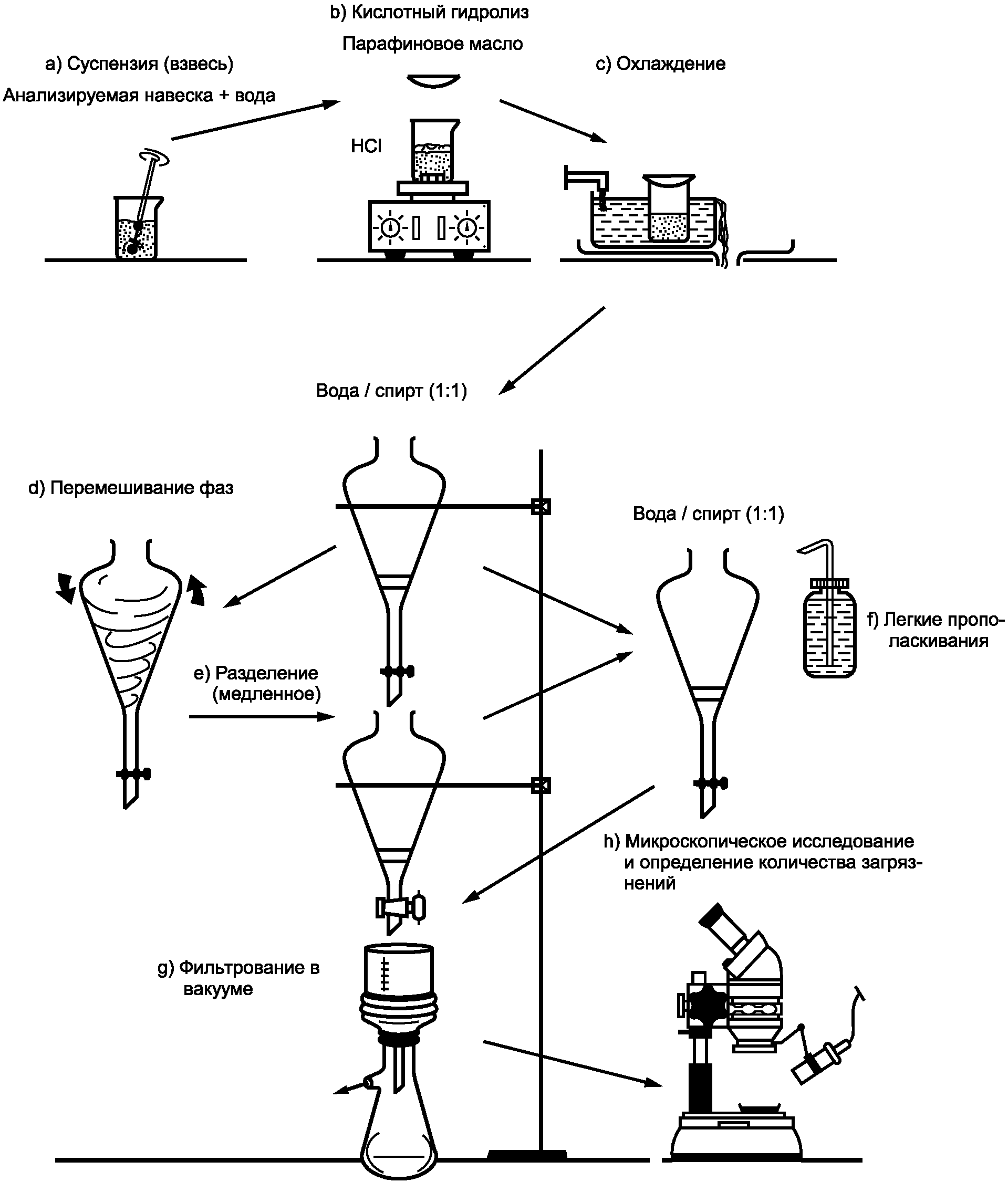 b) Кислотный гидролиз

Парафиновое масло

a) Суспензия (взвесь)

Анализируемая навеска + вода

c) Охлаждение

HCl

Вода / спирт (1:1)

d) Перемешивание фаз

Вода / спирт (1:1)

f) Легкие прополаскивания

e) Разделение (медленное)

h) Микроскопическое исследование и определение количества загрязнений

g) Фильтрование в вакууме