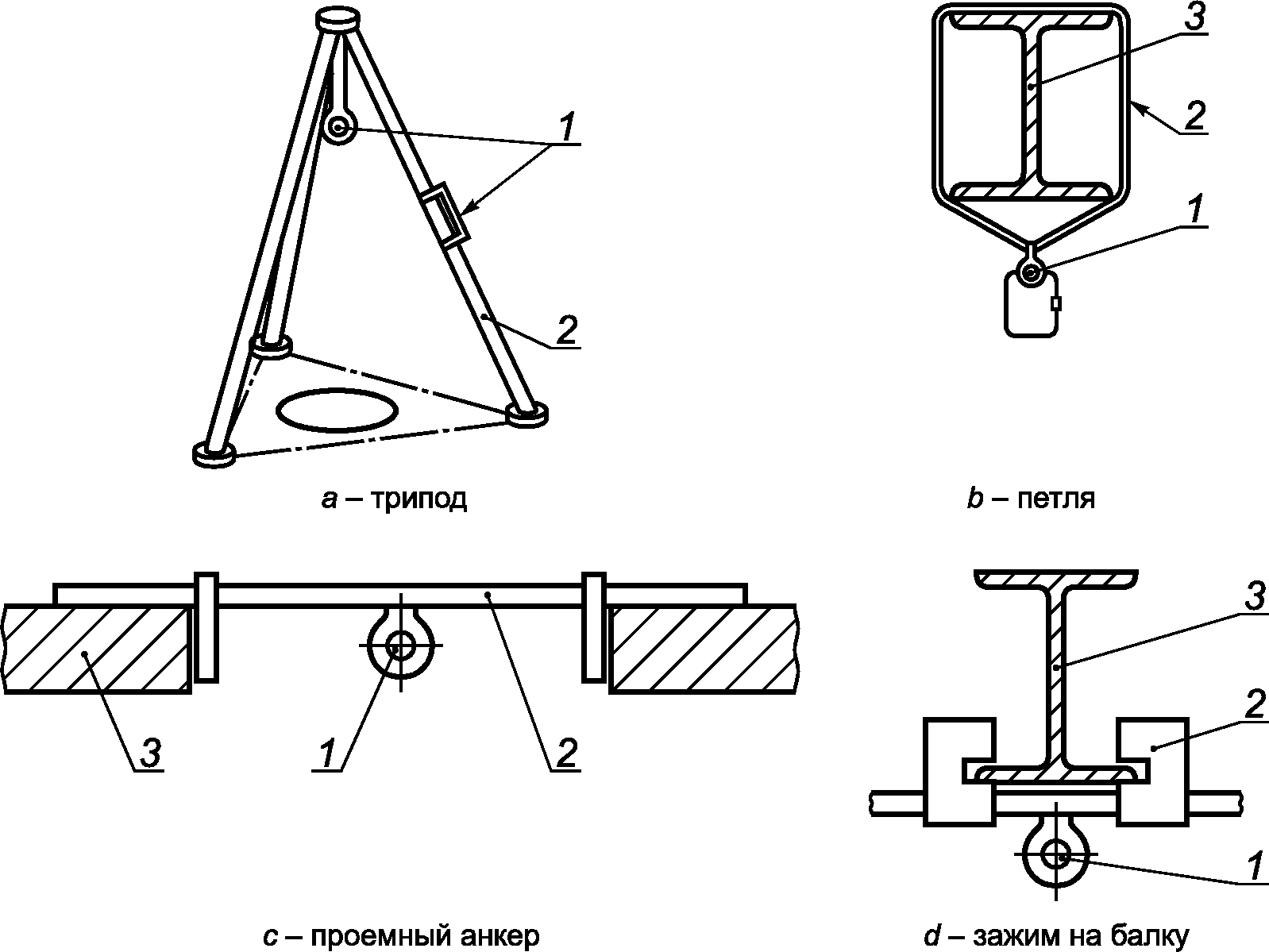 1

2

a – трипод

3

2

1

b – петля

3

1

2

c – проемный анкер

3

2

1

d – зажим на балку