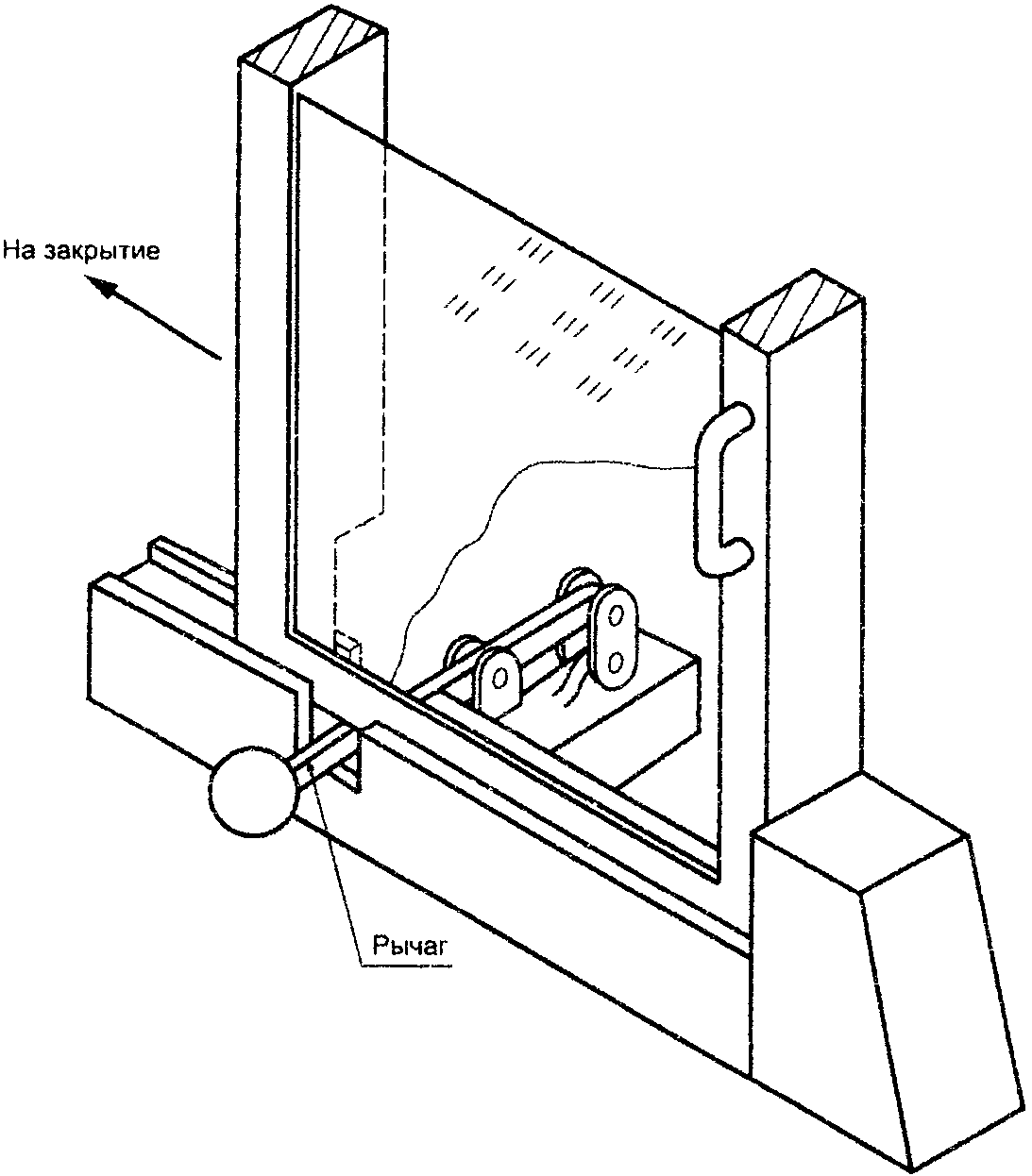 На закрытие

Рычаг