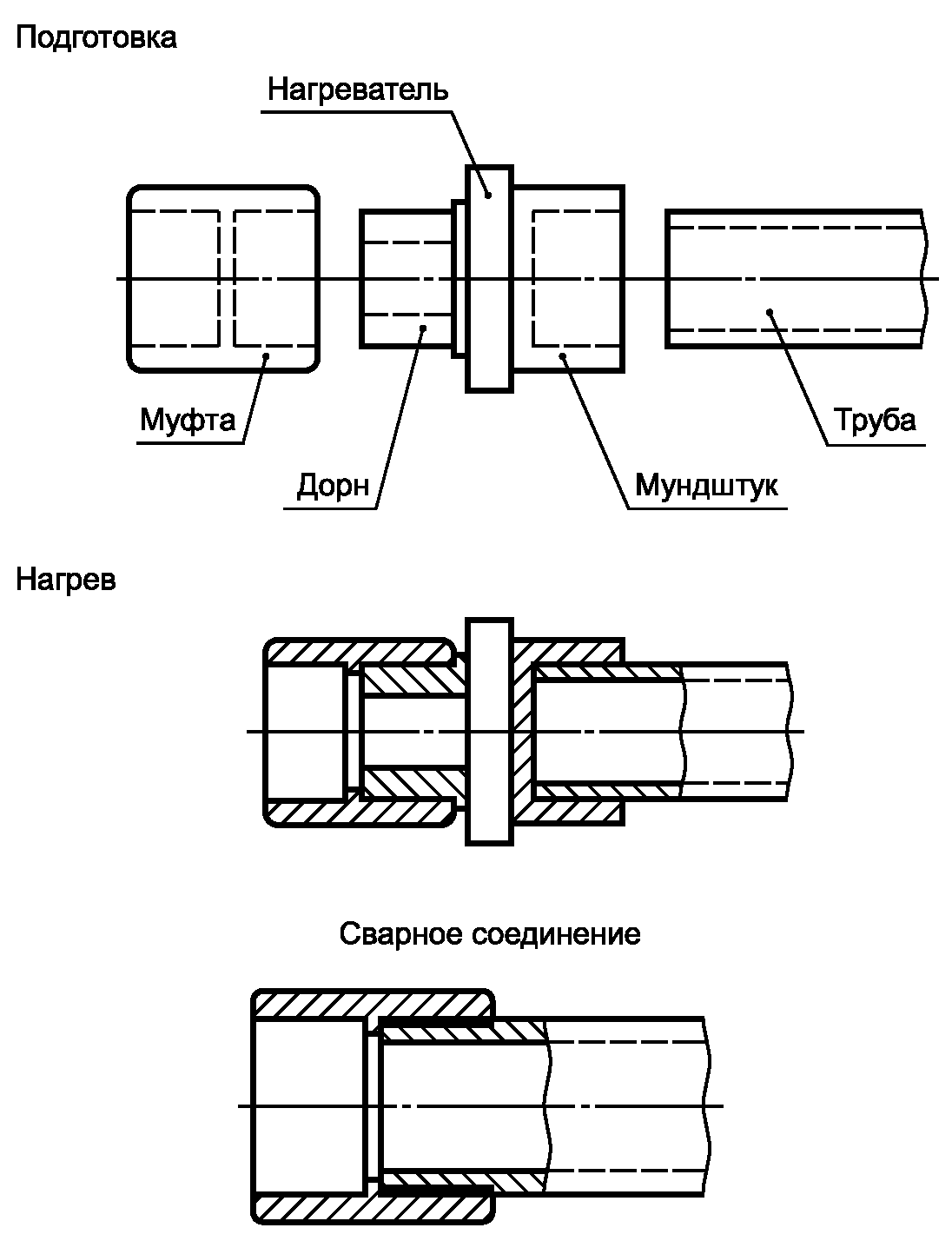 Подготовка

Нагреватель

Муфта

Дорн

Мундштук

Труба

Нагрев

Сварное соединение