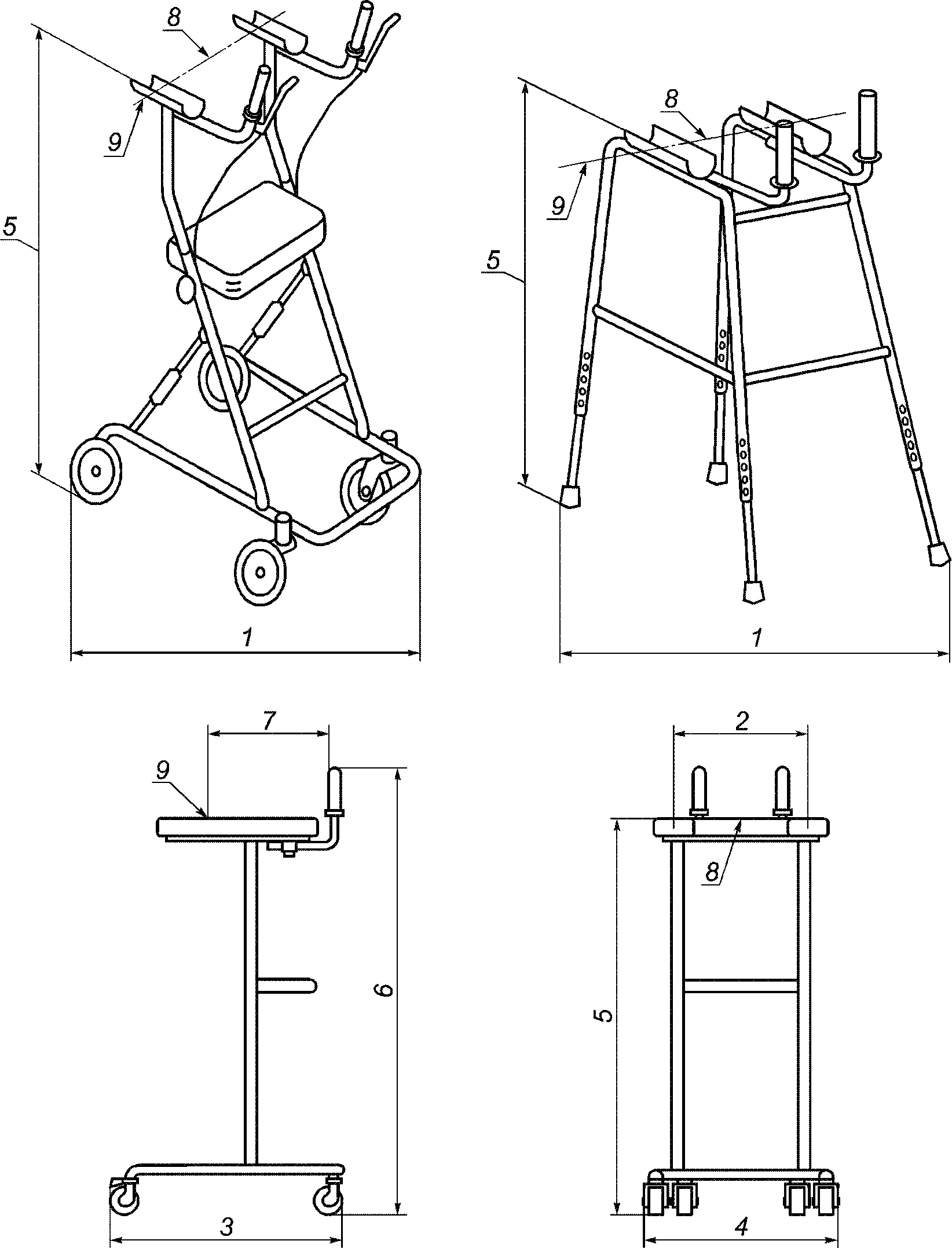 8
9
5
1
8
9
5
1
7
9
6
3
2
8
5
4