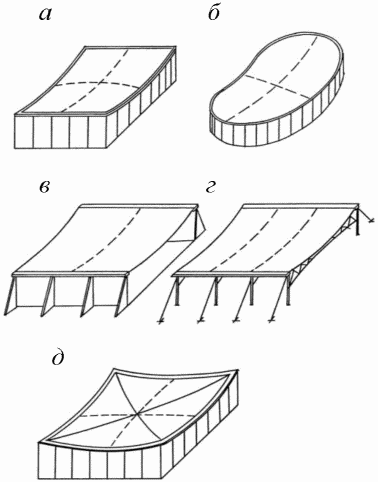 а

б

в

г

д