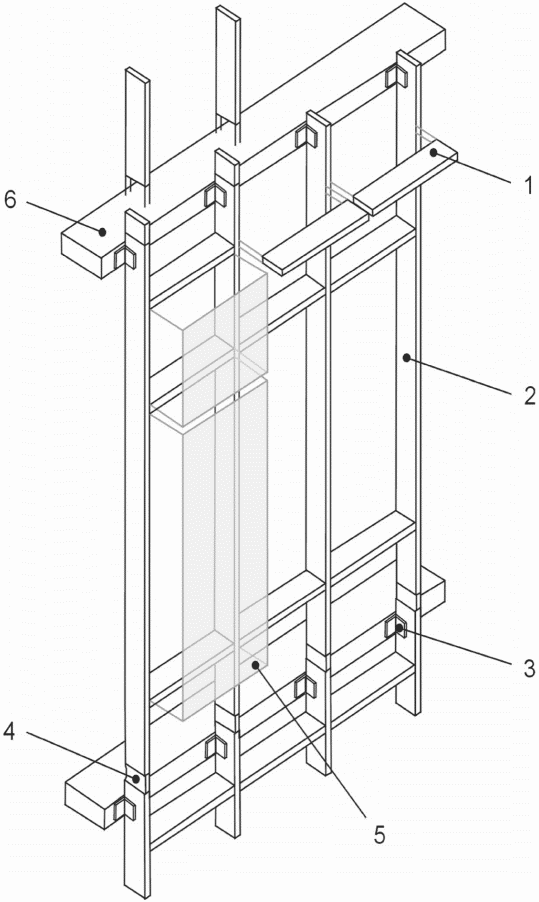 6
1
2
3
4
5