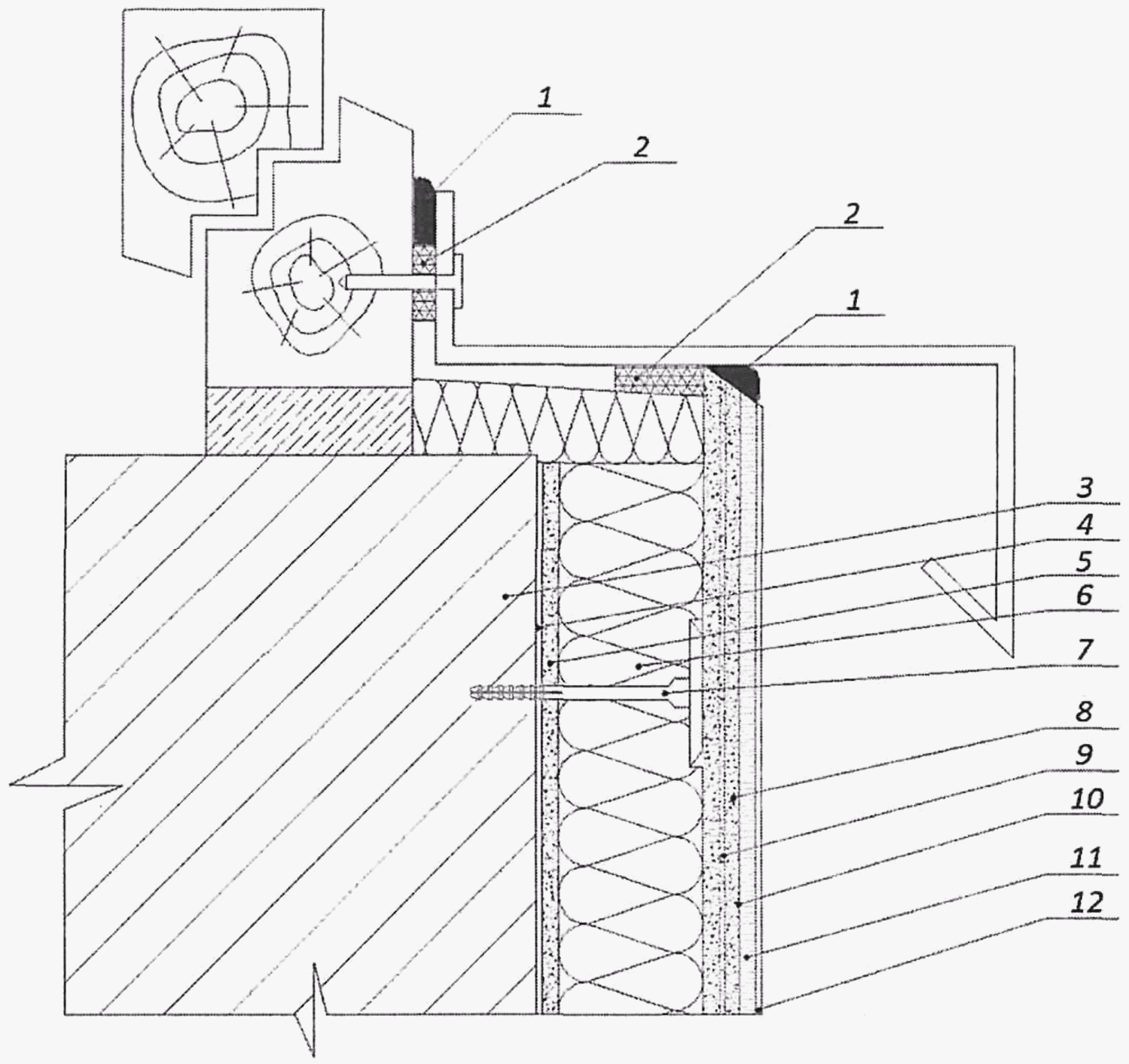 1
2
2
1
3
4
5
6
7
8
9
10
11
12