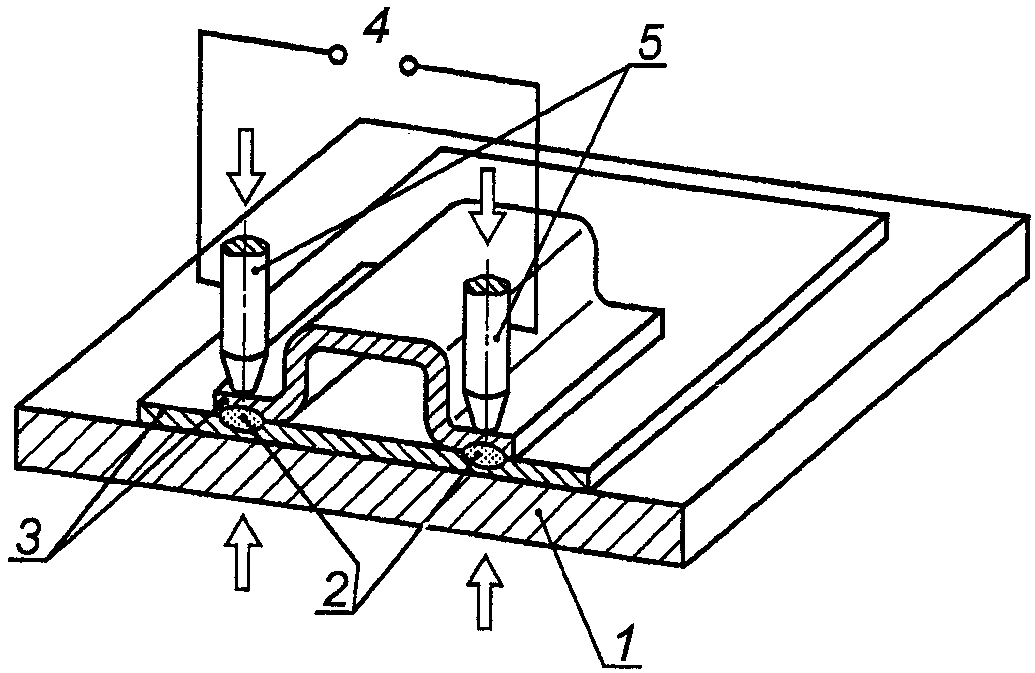 4
5
3
2
1