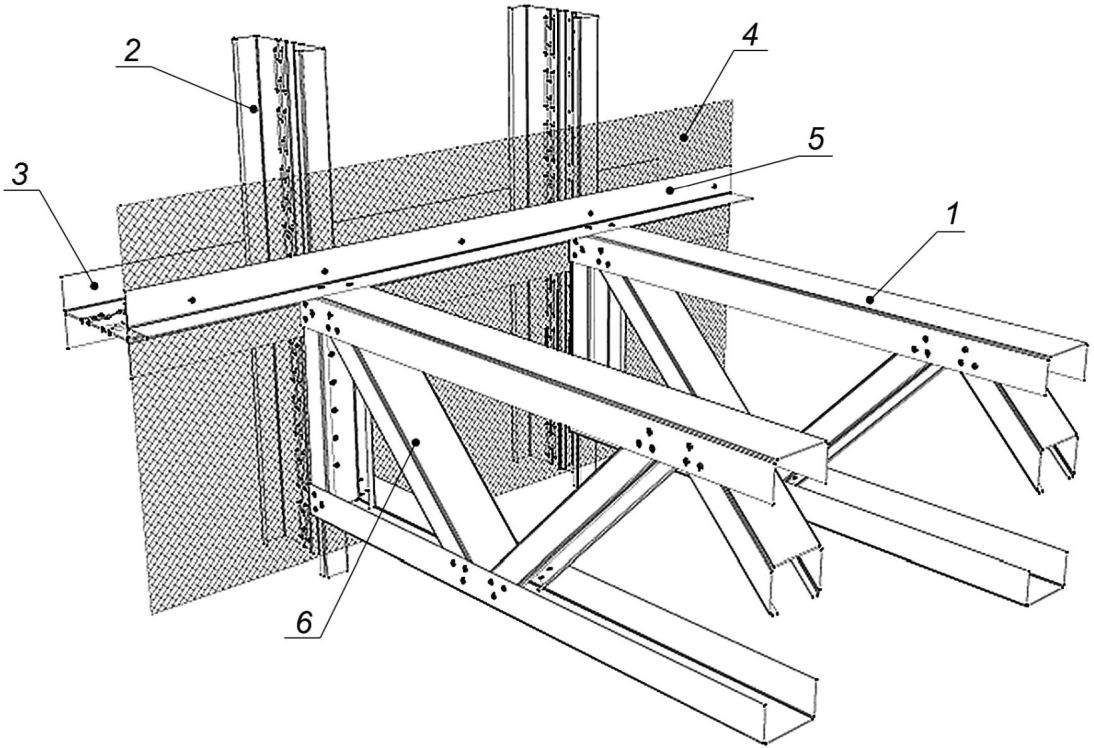 2
4
5
3
1
6