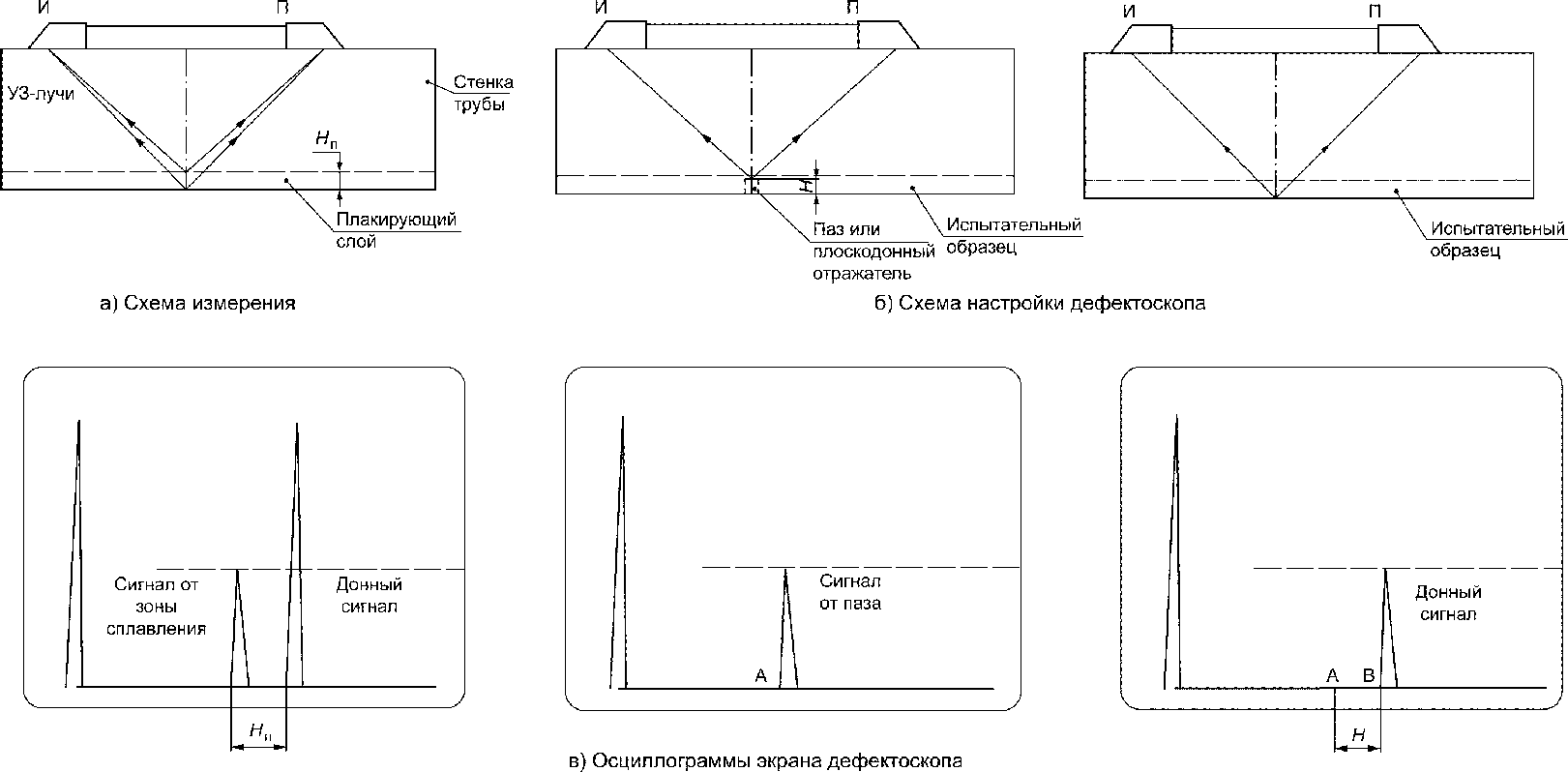 И

П

УЗ-лучи

Стенка трубы

$H_п$

Плакирующий слой

а) Схема измерения

И

П

$H$

Паз или плоскодонный отражатель

Испытательный образец

И

П

Испытательный образец

б) Схема настройки дефектоскопа

Сигнал от зоны сплавления

Донный сигнал

$H_п$

Сигнал от паза

А

Донный сигнал

А

В

$H$

в) Осциллограммы экрана дефектоскопа