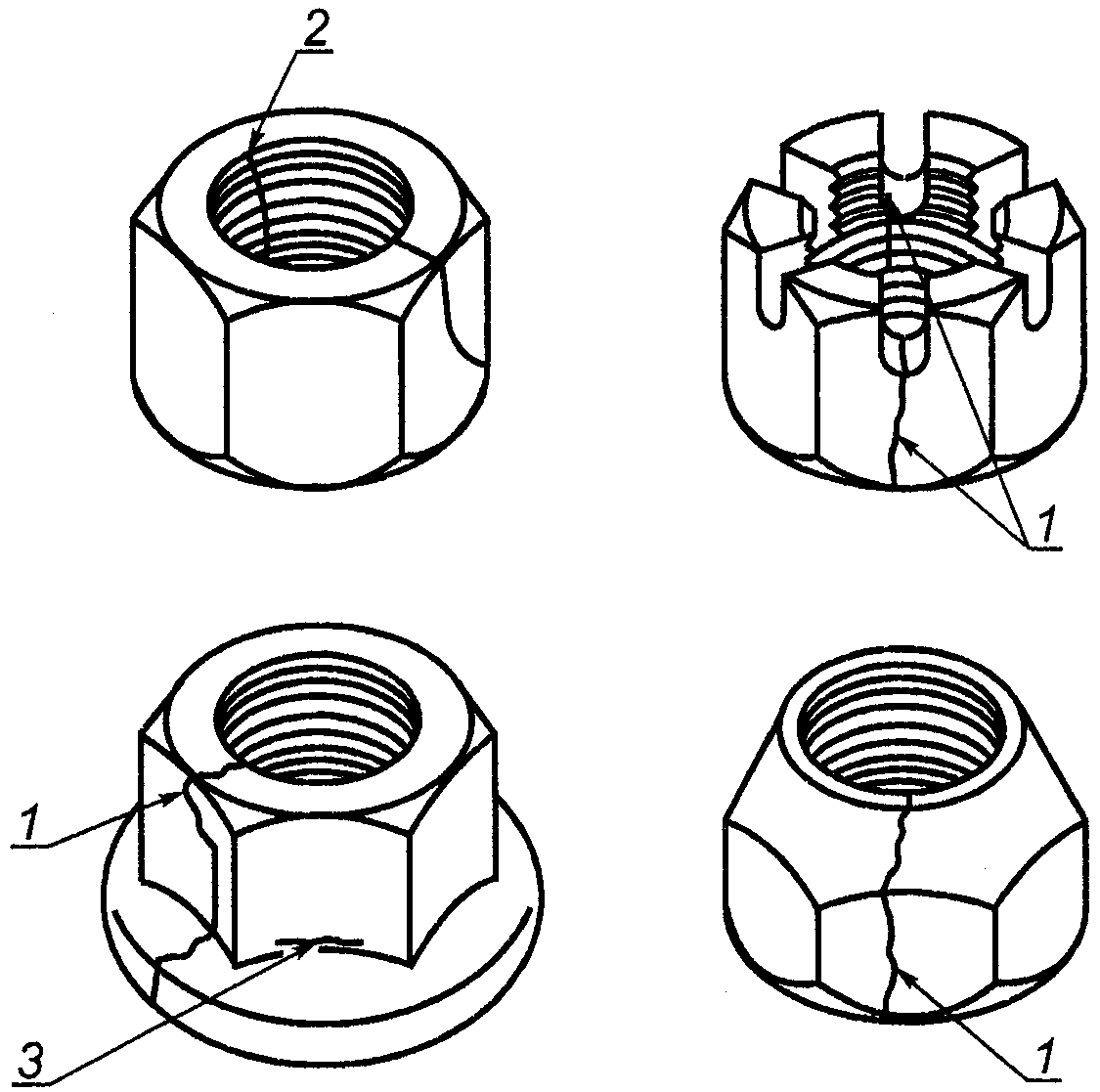 2

1

1

3

1