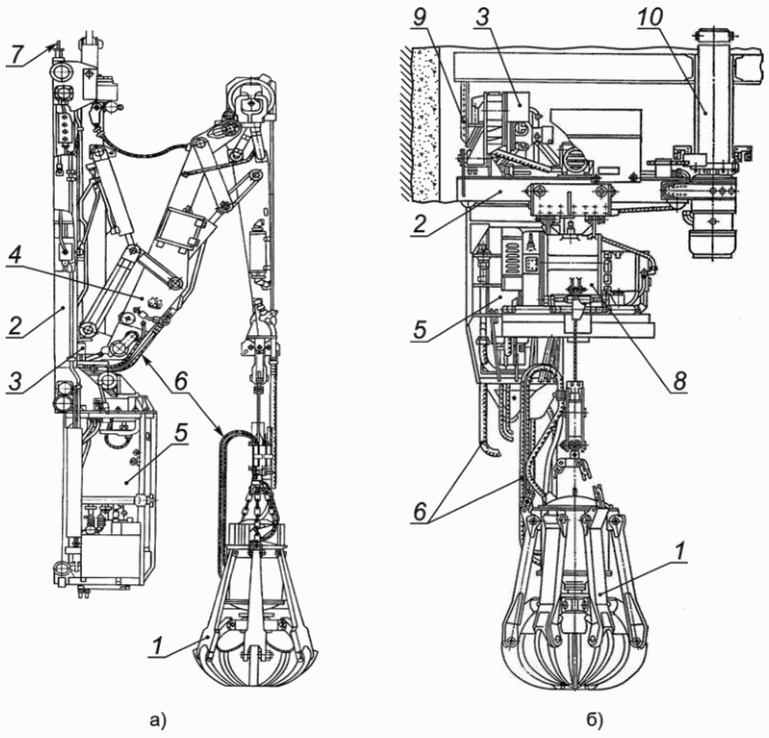 7
4
2
3
6
5
1
а)
9
3
10
2
5
8
6
1
б)