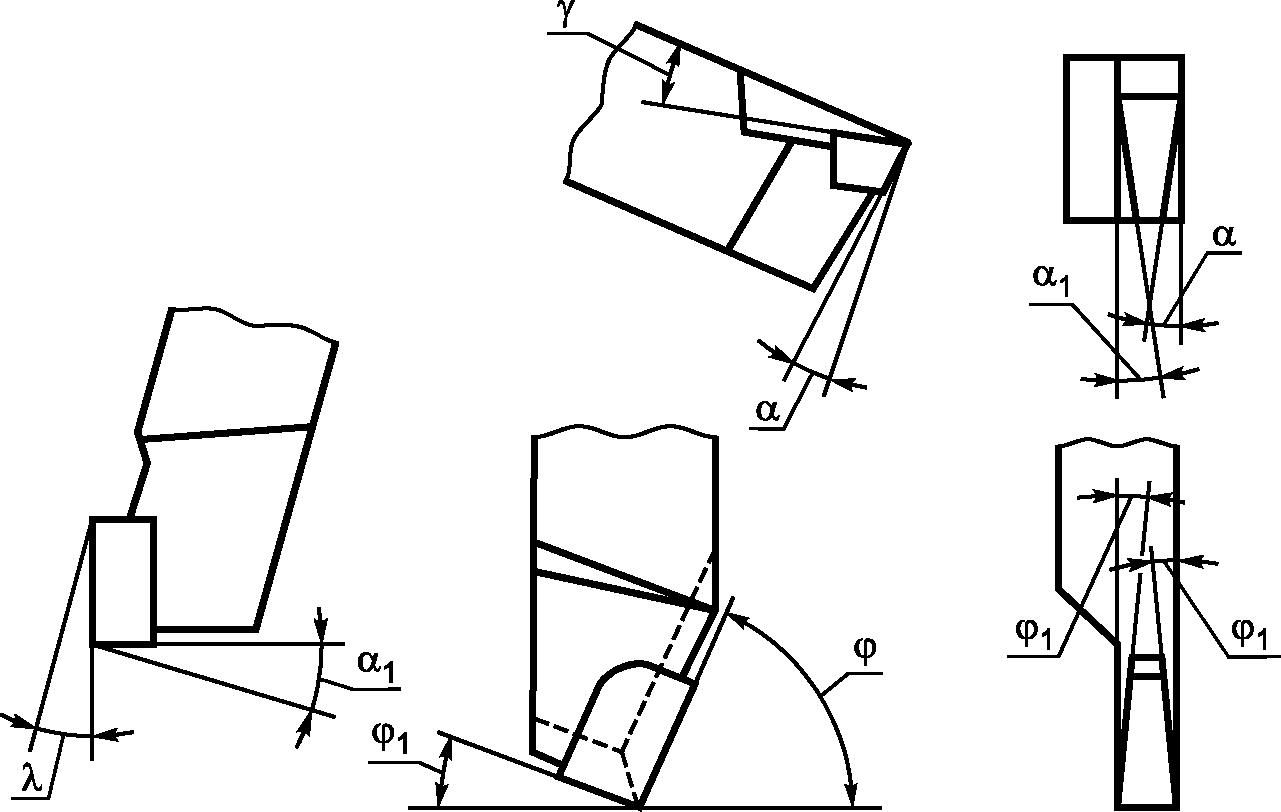 $\gamma$

$\alpha$

$\alpha_1$

$\alpha$

$\alpha_1$

$\lambda$

$\varphi_1$

$\varphi$

$\varphi_1$

$\varphi_1$