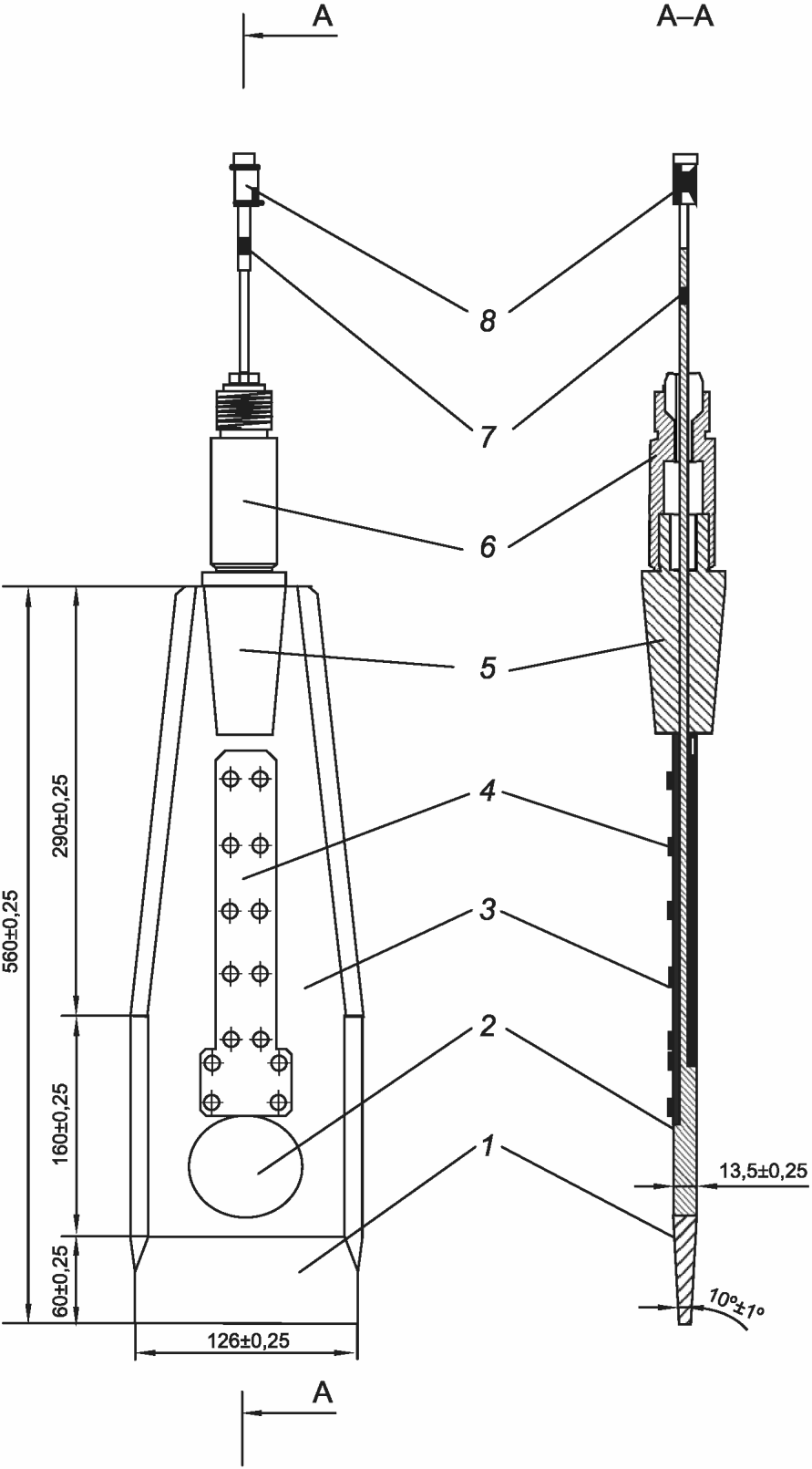 A

A–A

8

7

6

5

4

3

2

1

560±0,25

290±0,25

160±0,25

60±0,25

126±0,25

13,5±0,25

10°±1°

A