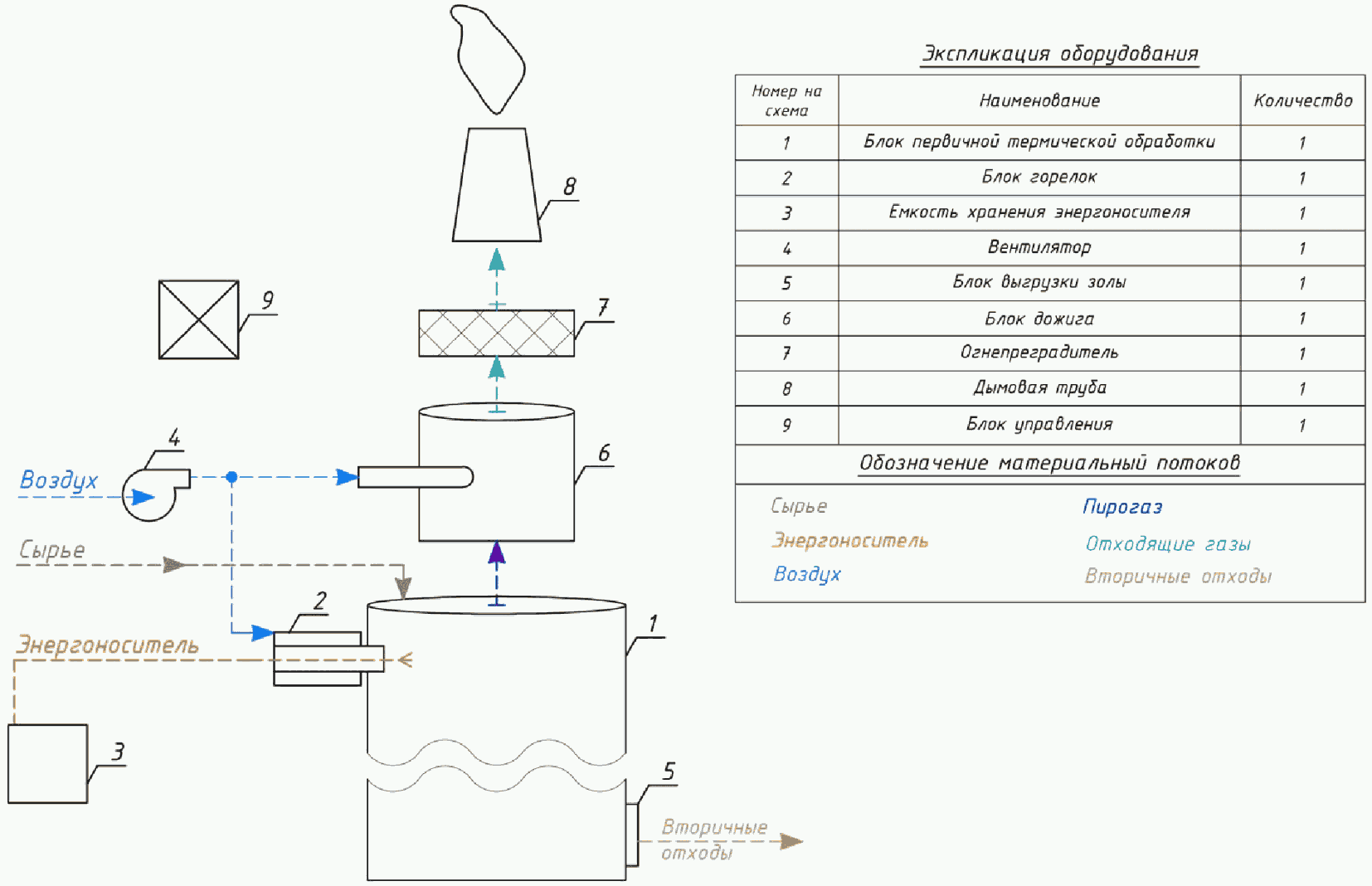 8

9

7

4

6

Воздух

Сырье

2

1

Энергоноситель

3

5

Вторичные отходы

Экспликация оборудования

| Номер на схема | Наименование | Количество |
|---|---|---|
| 1 | Блок первичной термической обработки | 1 |
| 2 | Блок горелок | 1 |
| 3 | Емкость хранения энергоносителя | 1 |
| 4 | Вентилятор | 1 |
| 5 | Блок выгрузки золы | 1 |
| 6 | Блок дожига | 1 |
| 7 | Огнепреградитель | 1 |
| 8 | Дымовая труба | 1 |
| 9 | Блок управления | 1 |

Обозначение материальный потоков

Сырье

Энергоноситель

Воздух

Пирогаз

Отходящие газы

Вторичные отходы